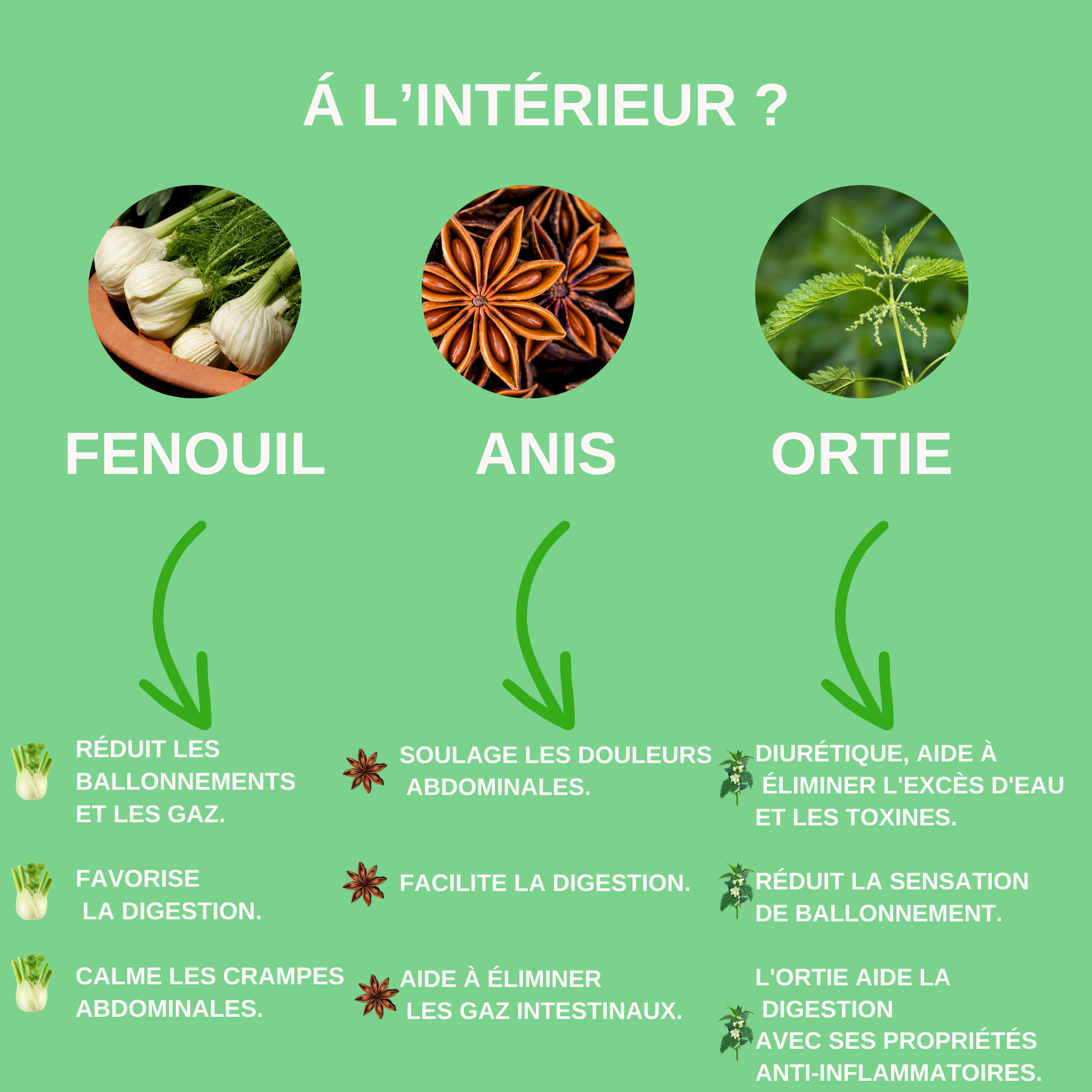 Á L'INTÉRIEUR ?

FENOUIL

RÉDUIT LES BALLONNEMENTS ET LES GAZ.

FAVORISE LA DIGESTION.

CALME LES CRAMPES ABDOMINALES.

ANIS

SOULAGE LES DOULEURS ABDOMINALES.

FACILITE LA DIGESTION.

AIDE À ÉLIMINER LES GAZ INTESTINAUX.

ORTIE

DIURÉTIQUE, AIDE À ÉLIMINER L'EXCÈS D'EAU ET LES TOXINES.

RÉDUIT LA SENSATION DE BALLONNEMENT.

L'ORTIE AIDE LA DIGESTION AVEC SES PROPRIÉTÉS ANTI-INFLAMMATOIRES.